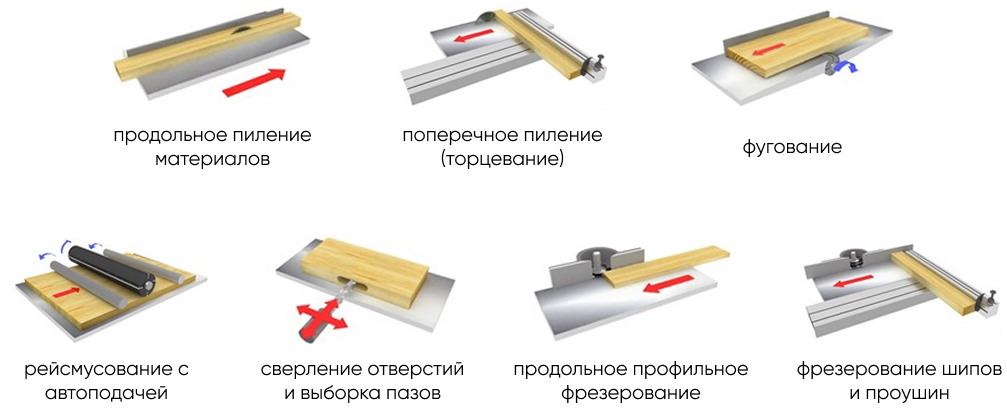 продольное пиление материалов

поперечное пиление (торцевание)

фугование

рейсмусование с автоподачей

сверление отверстий и выборка пазов

продольное профильное фрезерование

фрезерование шипов и проушин