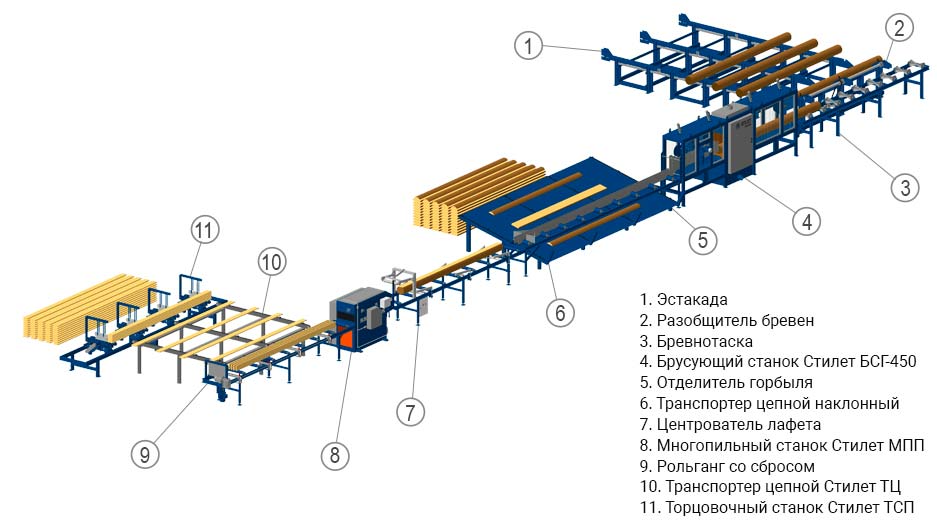 1
2
3
4
5
6
7
8
9
10
11

1. Эстакада
2. Разобщитель бревен
3. Бревнотаска
4. Брусующий станок Стилет БСГ-450
5. Отделитель горбыля
6. Транспортер цепной наклонный
7. Центрователь лафета
8. Многопильный станок Стилет МПП
9. Рольганг со сбросом
10. Транспортер цепной Стилет ТЦ
11. Торцовочный станок Стилет ТСП